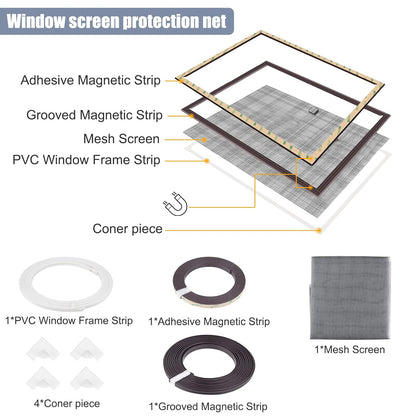 Window screen protection net

Adhesive Magnetic Strip

Grooved Magnetic Strip

Mesh Screen

PVC Window Frame Strip

Coner piece

1*PVC Window Frame Strip

1*Adhesive Magnetic Strip

1*Mesh Screen

4*Coner piece

1*Grooved Magnetic Strip