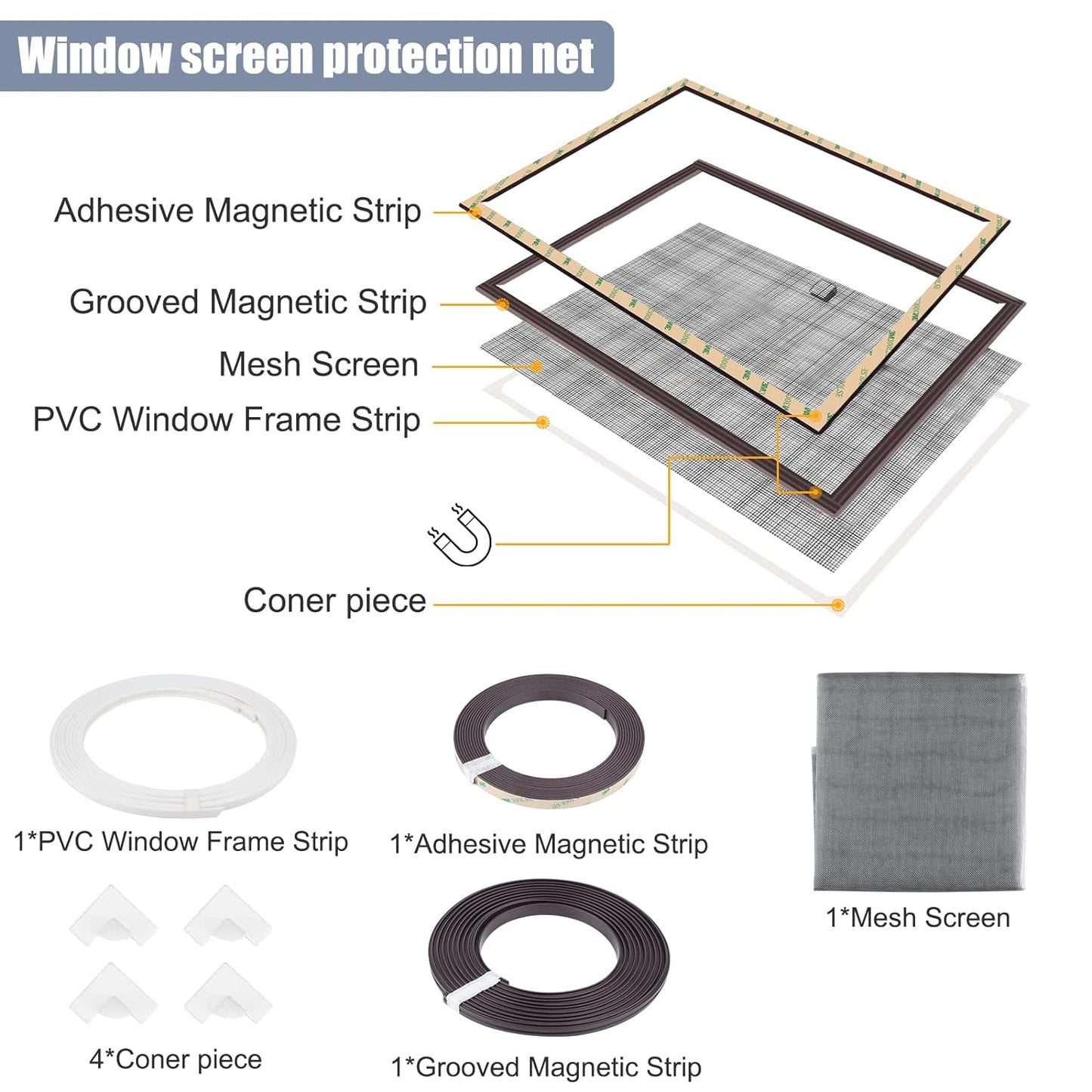 Window screen protection net

Adhesive Magnetic Strip

Grooved Magnetic Strip

Mesh Screen

PVC Window Frame Strip

Coner piece

1*PVC Window Frame Strip

1*Adhesive Magnetic Strip

1*Mesh Screen

4*Coner piece

1*Grooved Magnetic Strip