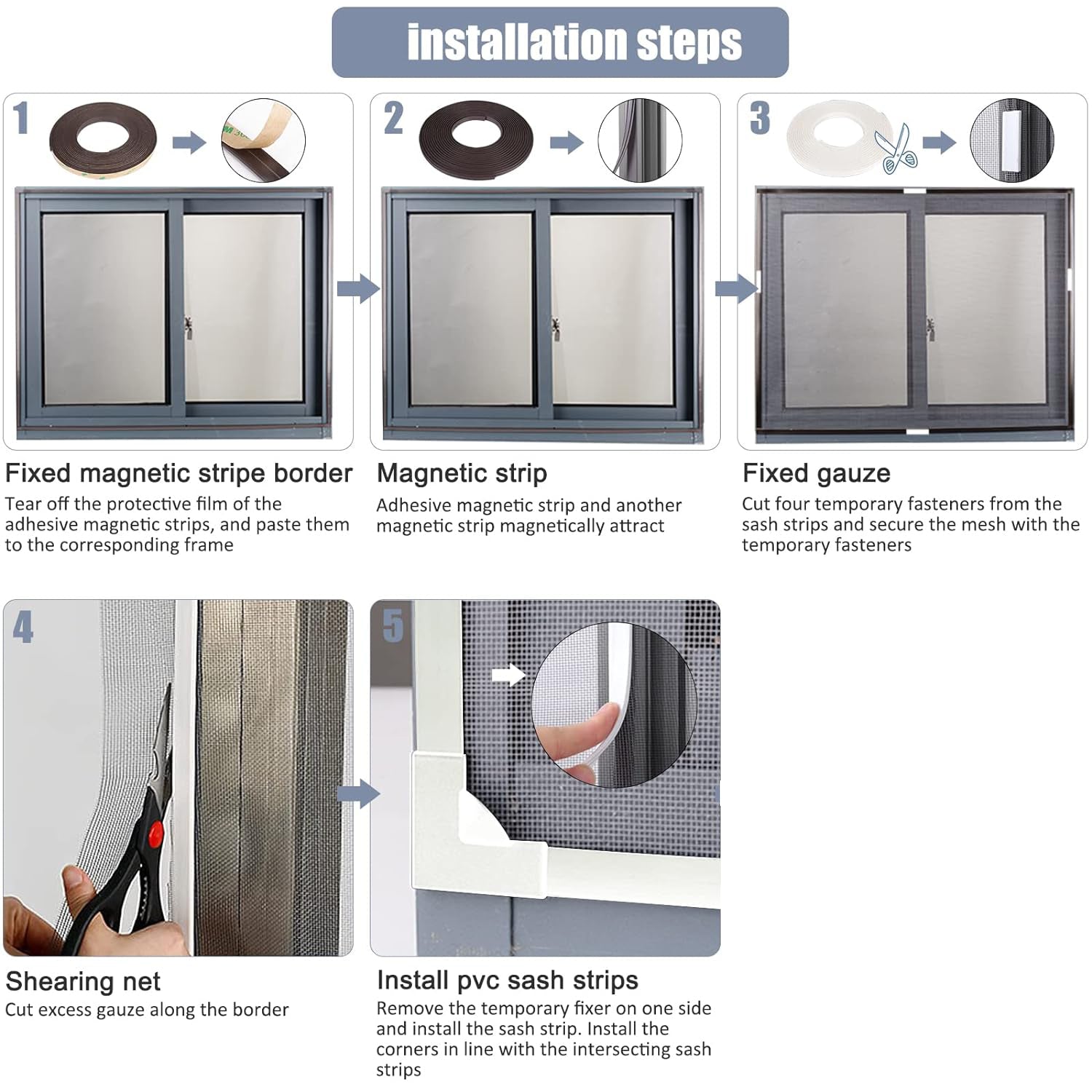 installation steps

1

Fixed magnetic stripe border

Tear off the protective film of the adhesive magnetic strips, and paste them to the corresponding frame

2

Magnetic strip

Adhesive magnetic strip and another magnetic strip magnetically attract

3

Fixed gauze

Cut four temporary fasteners from the sash strips and secure the mesh with the temporary fasteners

4

Shearing net

Cut excess gauze along the border

5

Install pvc sash strips

Remove the temporary fixer on one side and install the sash strip. Install the corners in line with the intersecting sash strips